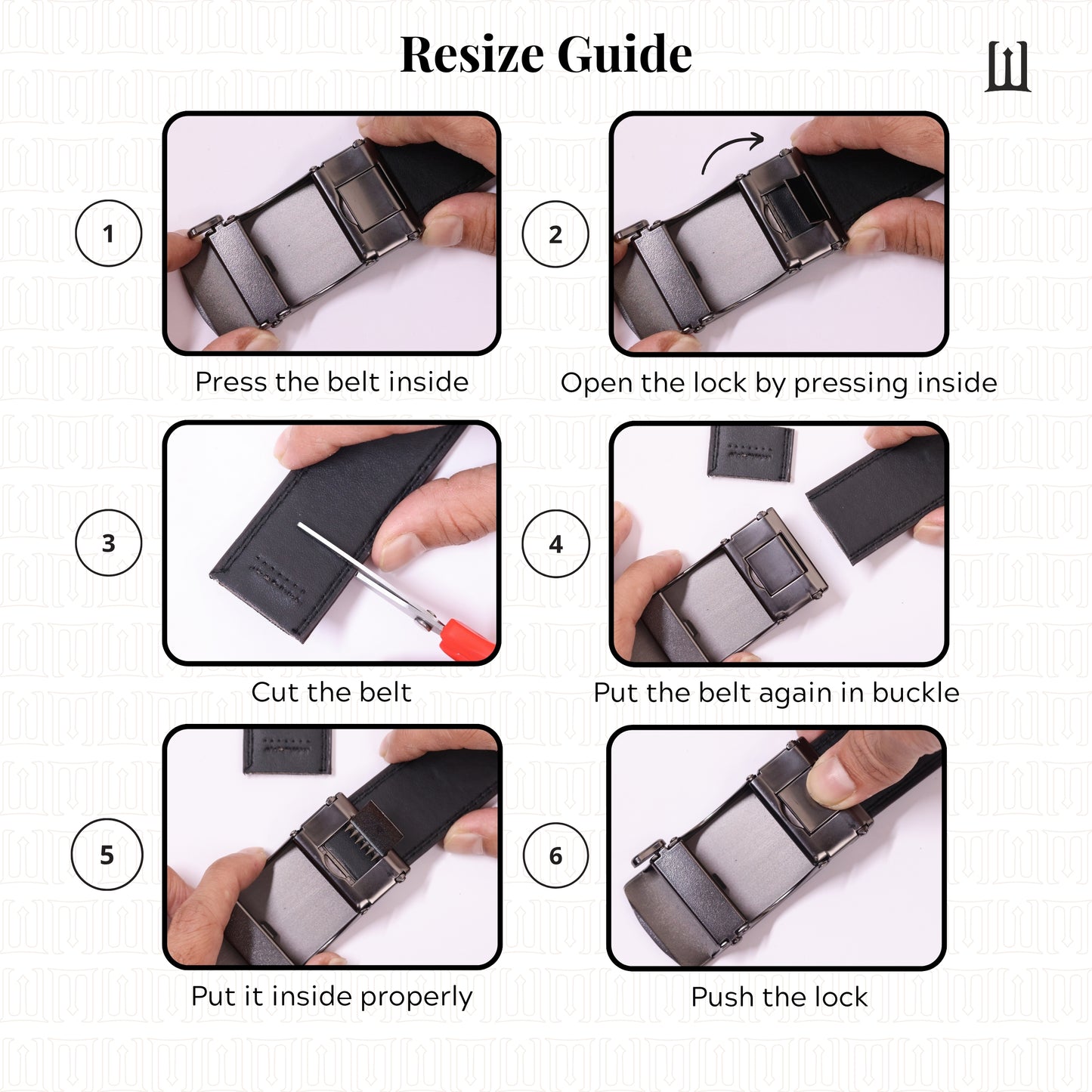 Resize Guide

1
Press the belt inside

2
Open the lock by pressing inside

3
Cut the belt

4
Put the belt again in buckle

5
Put it inside properly

6
Push the lock